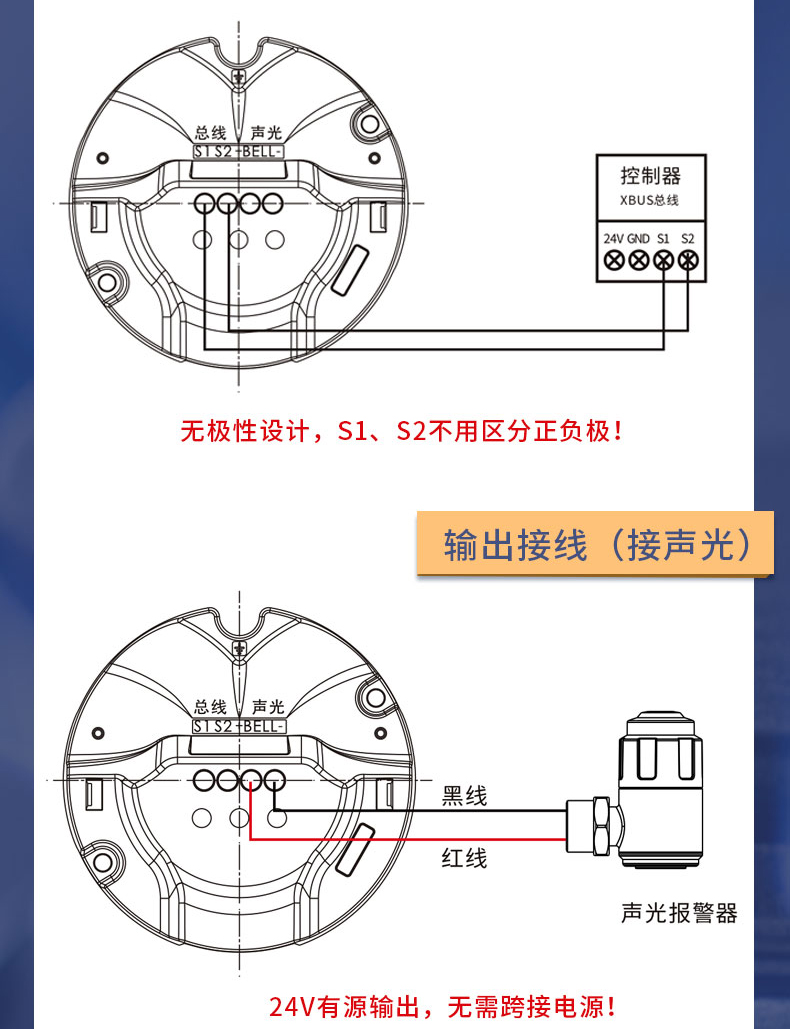 总线 声光
S1 S2 +BELL-

控制器
XBUS总线
24V GND S1 S2

无极性设计，S1、S2不用区分正负极！

输出接线（接声光）

总线 声光
S1 S2 +BELL-

黑线
红线

声光报警器

24V有源输出，无需跨接电源！