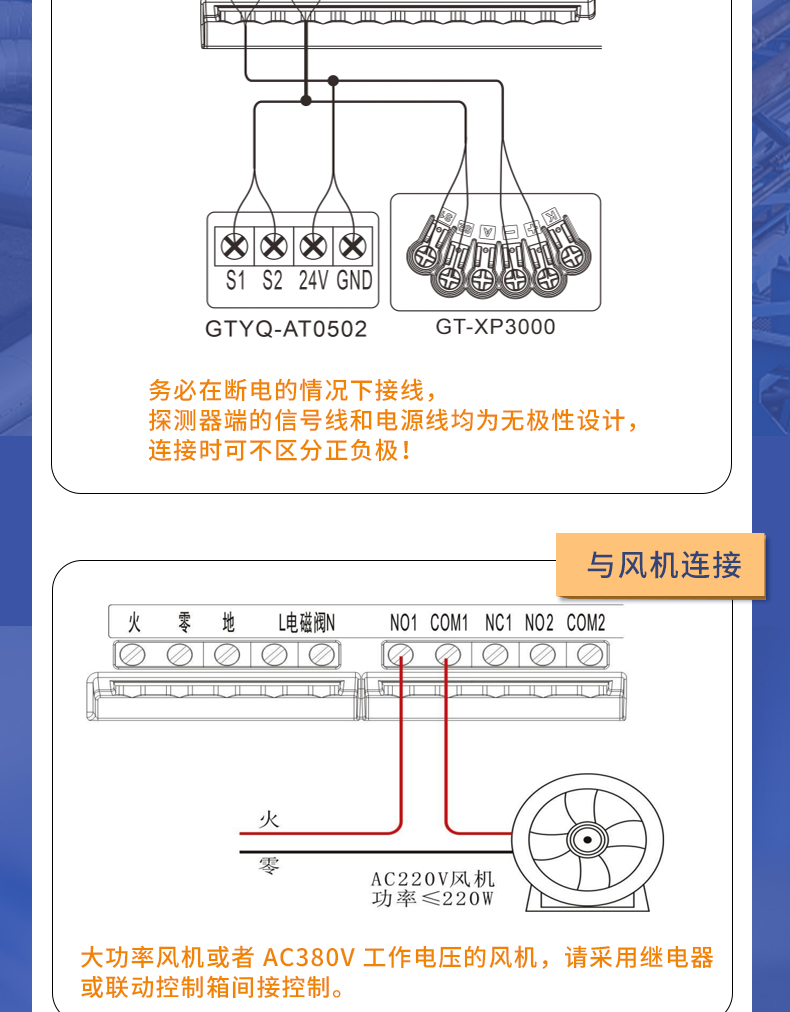 S1 S2 24V GND

GTYQ-AT0502

GT-XP3000

务必在断电的情况下接线，
探测器端的信号线和电源线均为无极性设计，
连接时可不区分正负极！

与风机连接

火 零 地 L电磁阀N

NO1 COM1 NC1 NO2 COM2

火

零

AC220V风机
功率≤220W

大功率风机或者 AC380V 工作电压的风机，请采用继电器或联动控制箱间接控制。