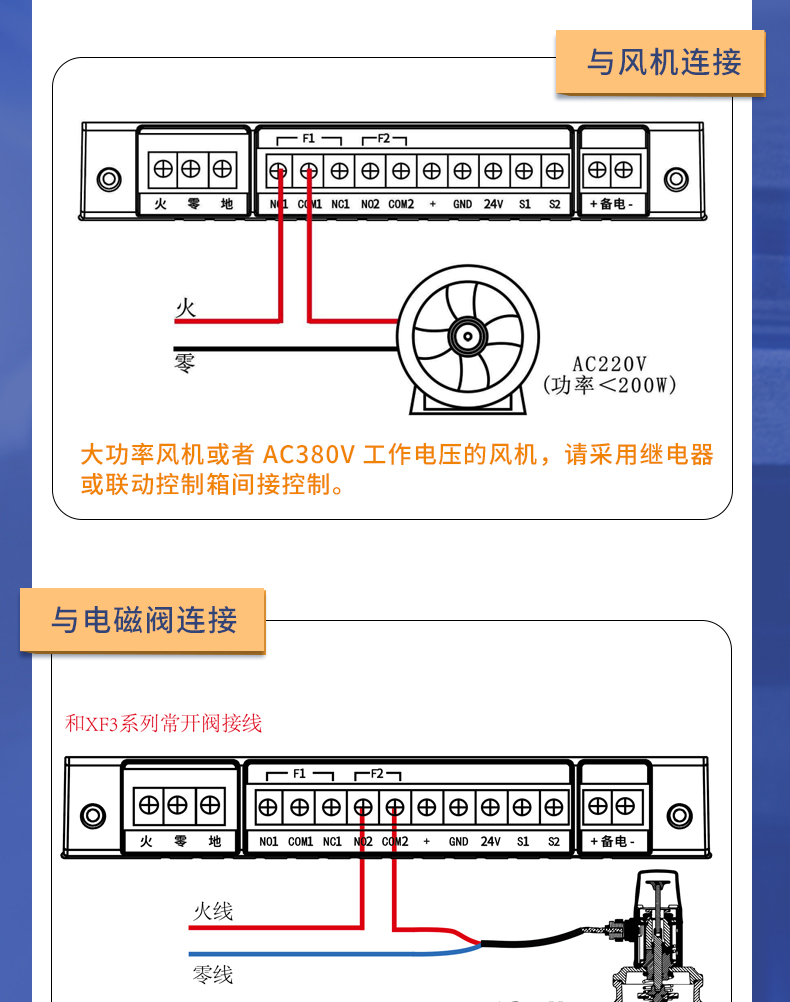 与风机连接

F1 F2

火 零 地

NO1 COM1 NC1 NO2 COM2 + GND 24V S1 S2

+ 备电 -

火

零

AC220V
(功率<200W)

大功率风机或者 AC380V 工作电压的风机，请采用继电器或联动控制箱间接控制。

与电磁阀连接

和XF3系列常开阀接线

F1 F2

火 零 地

NO1 COM1 NC1 NO2 COM2 + GND 24V S1 S2

+ 备电 -

火线

零线